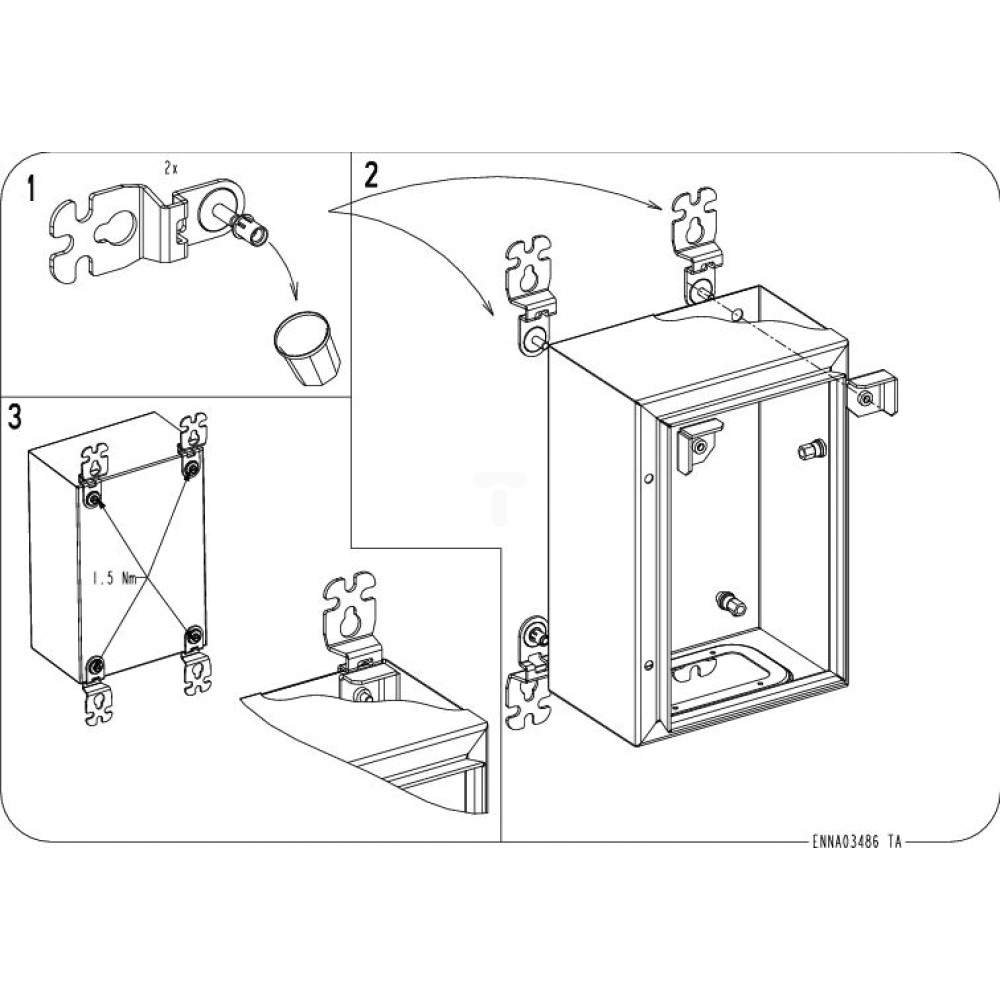 1

2x

2

3

1.5 Nm

ENNA03486 TA