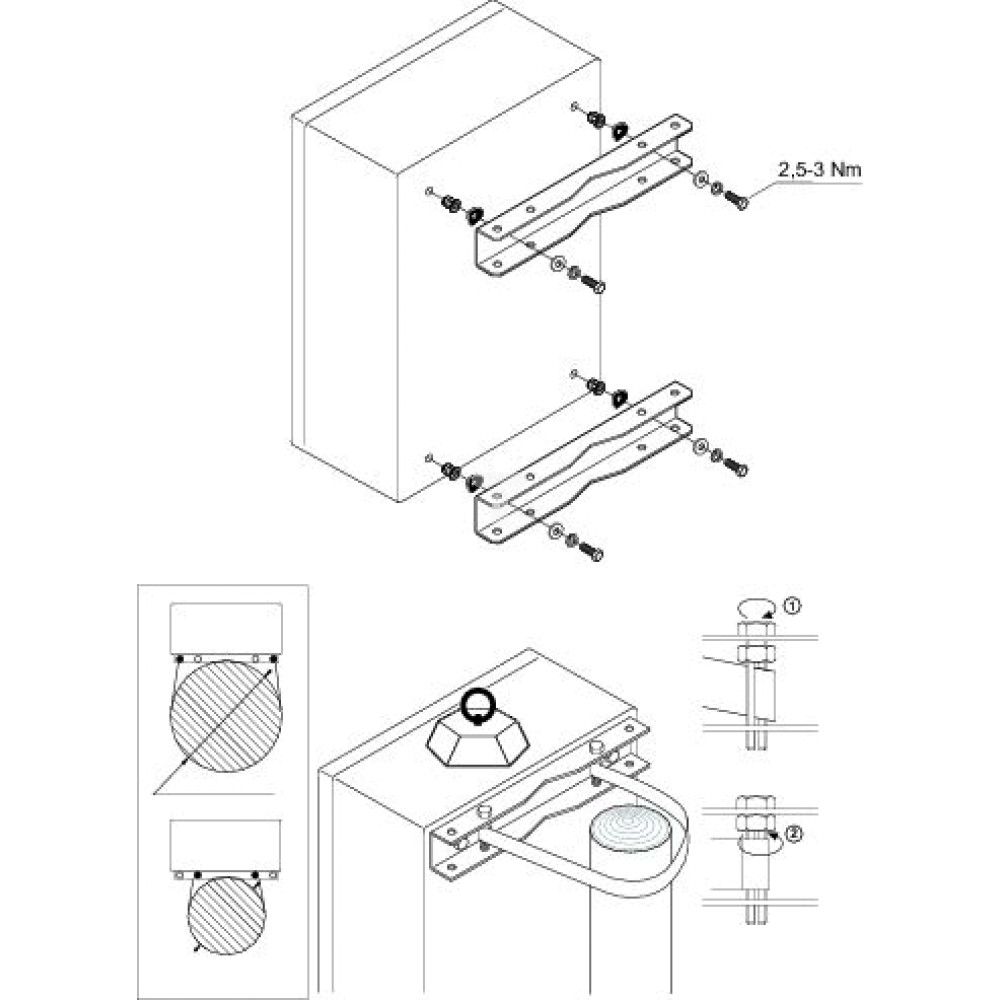 2,5-3 Nm

①

②